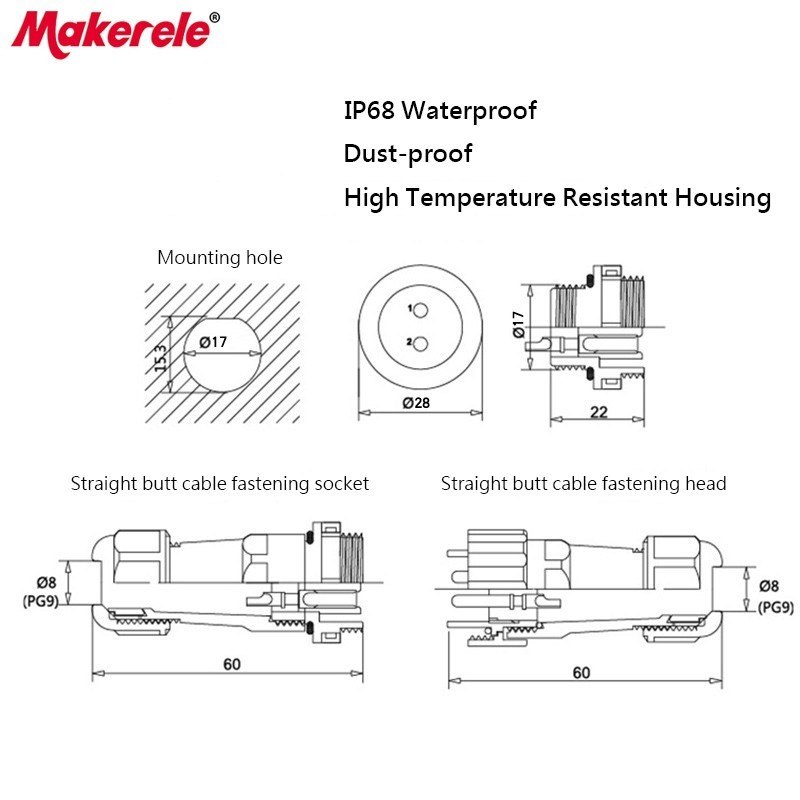 Makerele®

IP68 Waterproof
Dust-proof
High Temperature Resistant Housing

Mounting hole

15.3
Ø17

1
2
Ø28

Ø17
22

Straight butt cable fastening socket

Ø8
(PG9)
60

Straight butt cable fastening head

Ø8
(PG9)
60